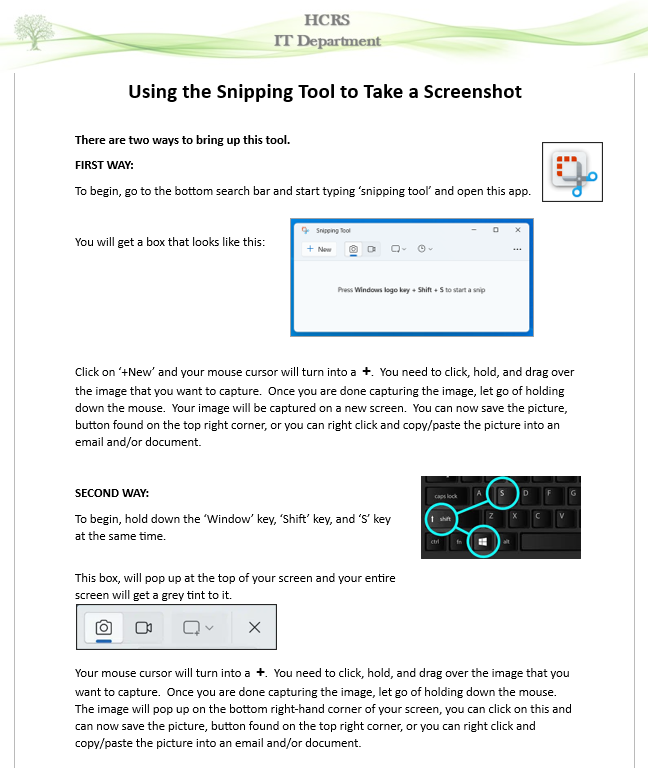 HCRS
IT Department

Using the Snipping Tool to Take a Screenshot

There are two ways to bring up this tool.

FIRST WAY:

To begin, go to the bottom search bar and start typing 'snipping tool' and open this app.

You will get a box that looks like this:

Snipping Tool

+ New

Press Windows logo key + Shift + S to start a snip

Click on '+New' and your mouse cursor will turn into a +. You need to click, hold, and drag over the image that you want to capture. Once you are done capturing the image, let go of holding down the mouse. Your image will be captured on a new screen. You can now save the picture, button found on the top right corner, or you can right click and copy/paste the picture into an email and/or document.

SECOND WAY:

To begin, hold down the 'Window' key, 'Shift' key, and 'S' key at the same time.

caps lock A S D F G
shift Z X C V
ctrl fn alt

This box, will pop up at the top of your screen and your entire screen will get a grey tint to it.

Your mouse cursor will turn into a +. You need to click, hold, and drag over the image that you want to capture. Once you are done capturing the image, let go of holding down the mouse. The image will pop up on the bottom right-hand corner of your screen, you can click on this and can now save the picture, button found on the top right corner, or you can right click and copy/paste the picture into an email and/or document.